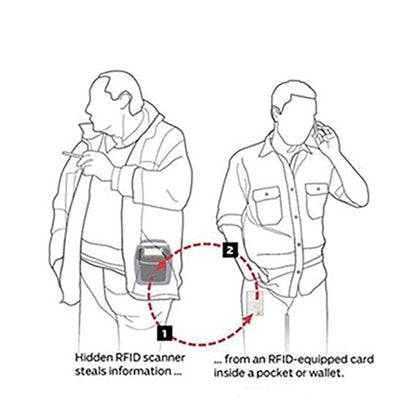 2

1

Hidden RFID scanner steals information ...

... from an RFID-equipped card inside a pocket or wallet.